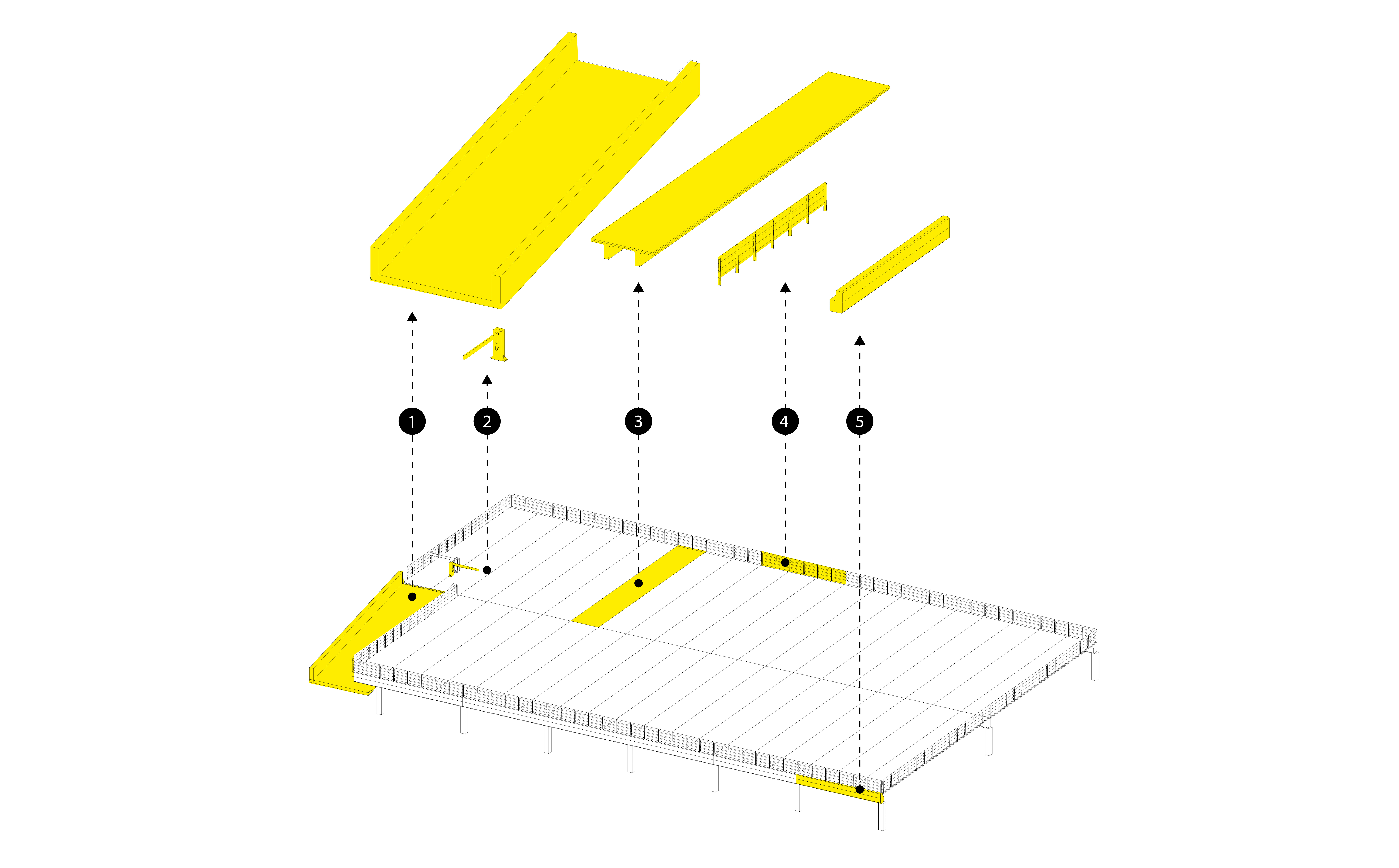 1
2
3
4
5